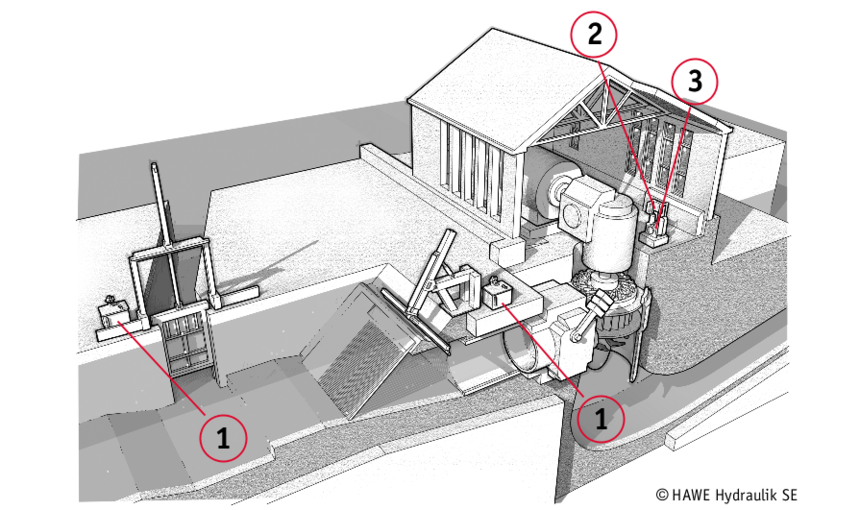 2
3
1
1
© HAWE Hydraulik SE